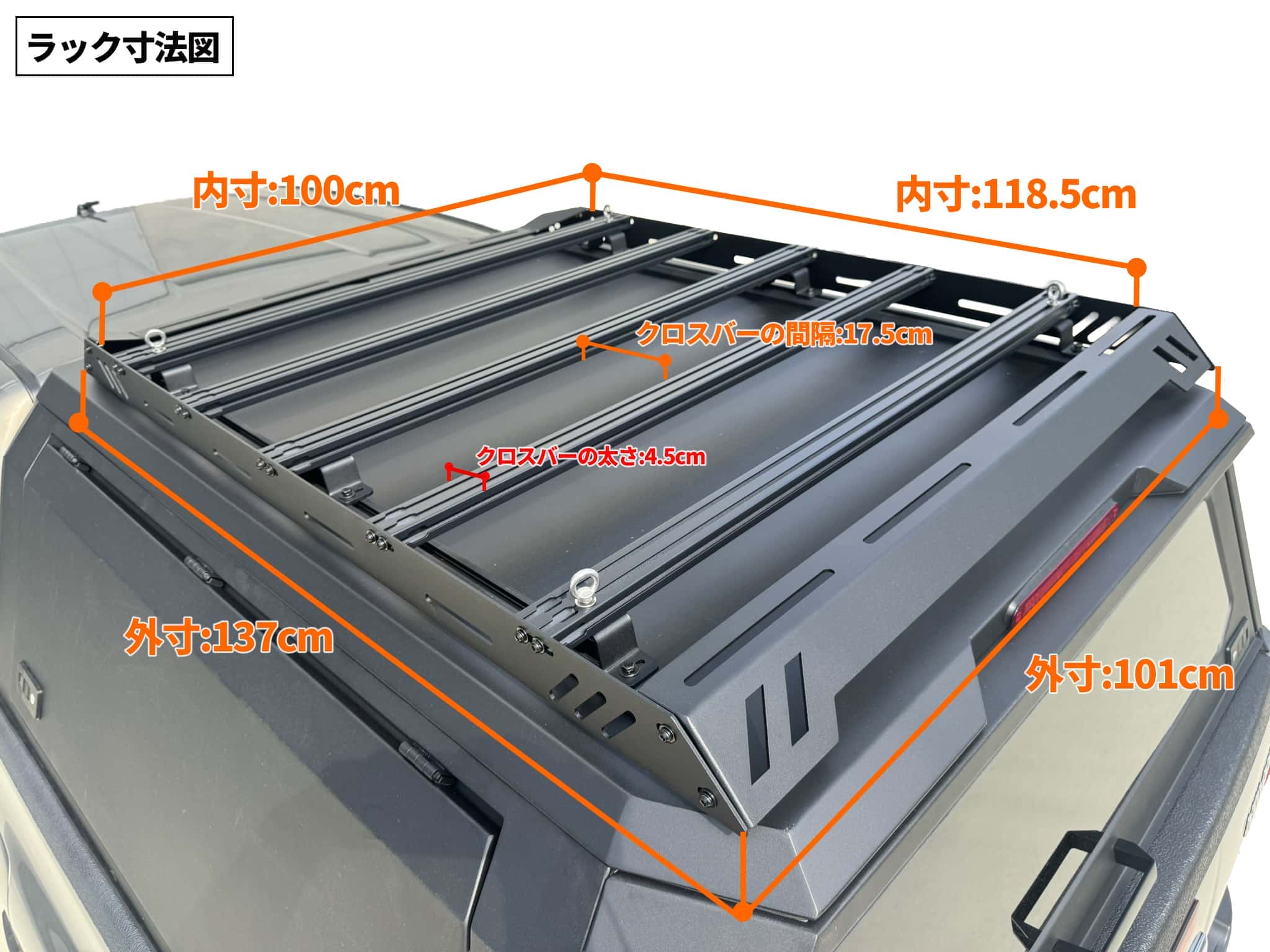 ラック寸法図

内寸:100cm

内寸:118.5cm

クロスバーの間隔:17.5cm

クロスバーの太さ:4.5cm

外寸:137cm

外寸:101cm